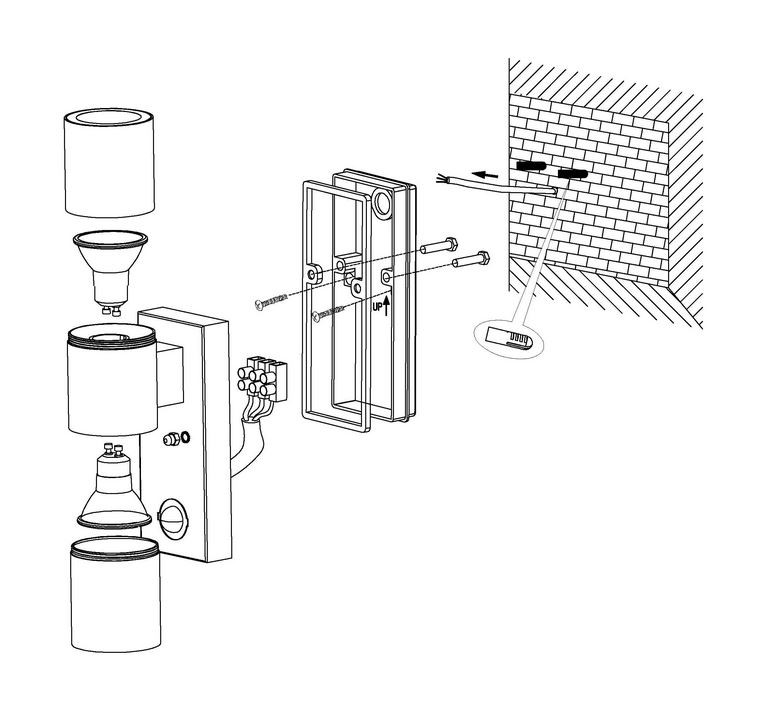 UP